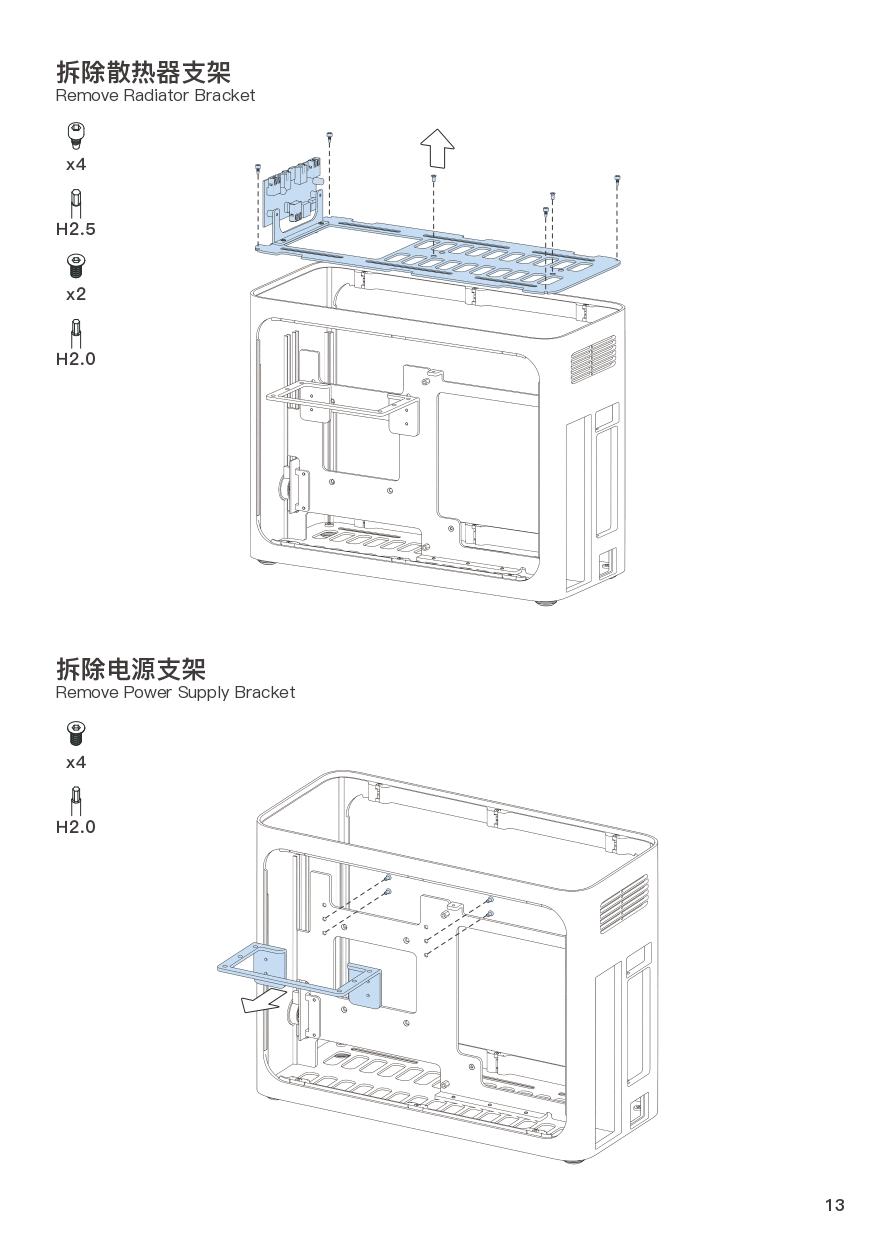 拆除散热器支架
Remove Radiator Bracket

x4

H2.5

x2

H2.0

拆除电源支架
Remove Power Supply Bracket

x4

H2.0

13